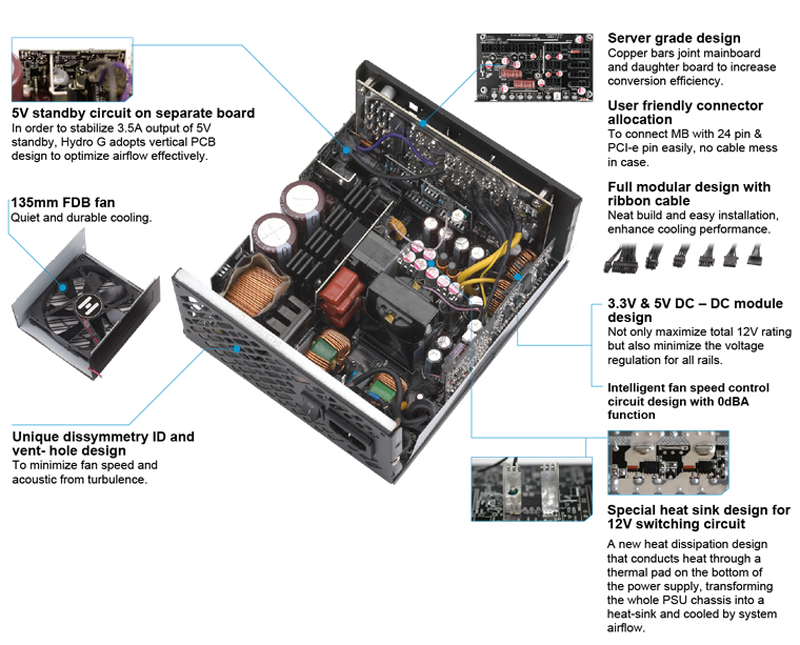 5V standby circuit on separate board
In order to stabilize 3.5A output of 5V standby, Hydro G adopts vertical PCB design to optimize airflow effectively.

135mm FDB fan
Quiet and durable cooling.

Unique dissymmetry ID and vent- hole design
To minimize fan speed and acoustic from turbulence.

Server grade design
Copper bars joint mainboard and daughter board to increase conversion efficiency.

User friendly connector allocation
To connect MB with 24 pin & PCI-e pin easily, no cable mess in case.

Full modular design with ribbon cable
Neat build and easy installation, enhance cooling performance.

3.3V & 5V DC – DC module design
Not only maximize total 12V rating but also minimize the voltage regulation for all rails.

Intelligent fan speed control circuit design with 0dBA function

Special heat sink design for 12V switching circuit
A new heat dissipation design that conducts heat through a thermal pad on the bottom of the power supply, transforming the whole PSU chassis into a heat-sink and cooled by system airflow.