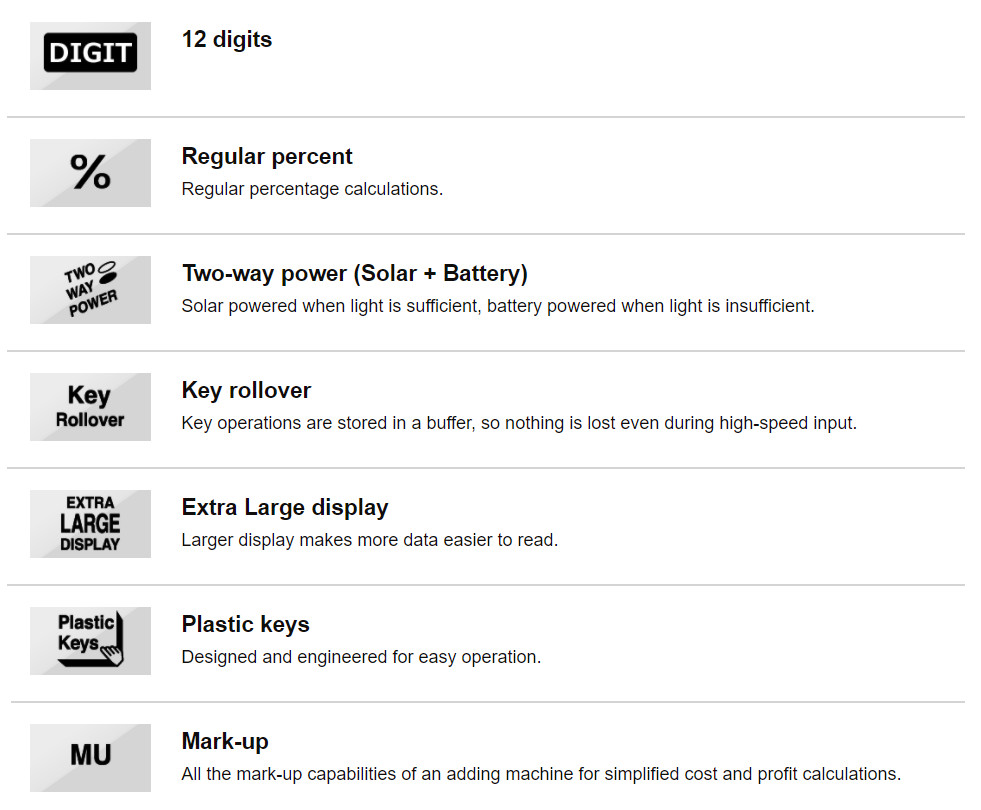 DIGIT

12 digits

%

Regular percent

Regular percentage calculations.

TWO WAY POWER

Two-way power (Solar + Battery)

Solar powered when light is sufficient, battery powered when light is insufficient.

Key Rollover

Key rollover

Key operations are stored in a buffer, so nothing is lost even during high-speed input.

EXTRA LARGE DISPLAY

Extra Large display

Larger display makes more data easier to read.

Plastic Keys

Plastic keys

Designed and engineered for easy operation.

MU

Mark-up

All the mark-up capabilities of an adding machine for simplified cost and profit calculations.